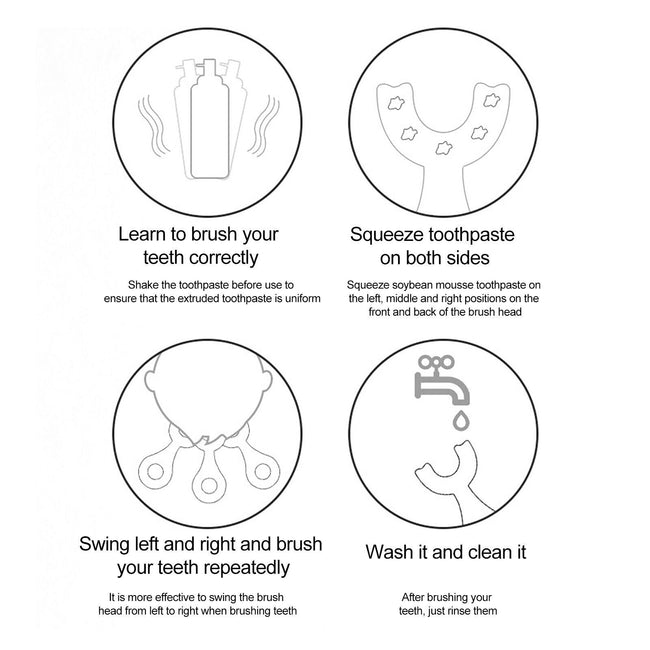 Learn to brush your teeth correctly

Shake the toothpaste before use to ensure that the extruded toothpaste is uniform

Squeeze toothpaste on both sides

Squeeze soybean mousse toothpaste on the left, middle and right positions on the front and back of the brush head

Swing left and right and brush your teeth repeatedly

It is more effective to swing the brush head from left to right when brushing teeth

Wash it and clean it

After brushing your teeth, just rinse them